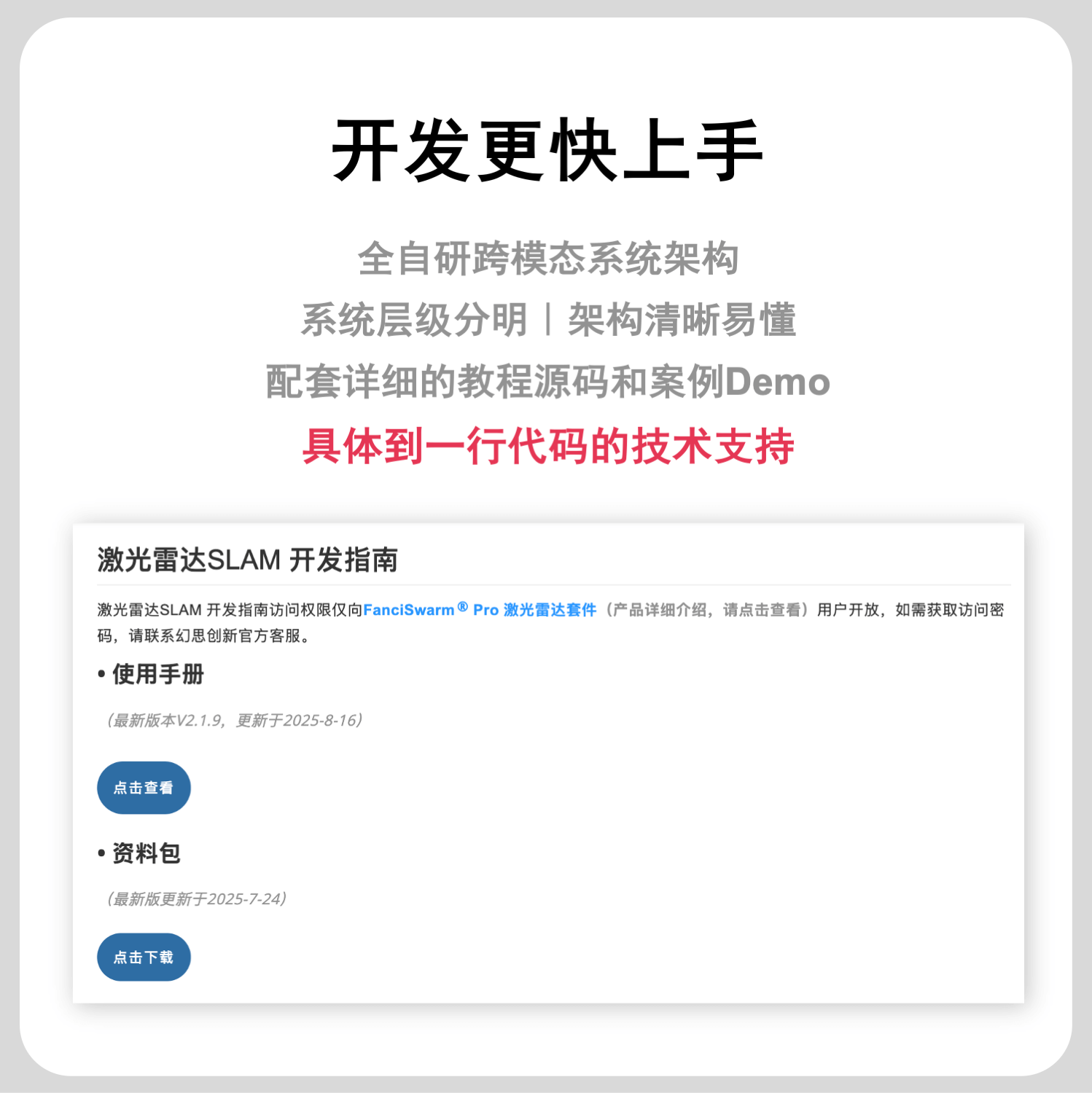 开发更快上手

全自研跨模态系统架构
系统层级分明｜架构清晰易懂
配套详细的教程源码和案例Demo
具体到一行代码的技术支持

激光雷达SLAM 开发指南

激光雷达SLAM 开发指南访问权限仅向FanciSwarm® Pro 激光雷达套件（产品详细介绍，请点击查看）用户开放，如需获取访问密码，请联系幻思创新官方客服。

• 使用手册

（最新版本V2.1.9，更新于2025-8-16）

点击查看

• 资料包

（最新版更新于2025-7-24）

点击下载